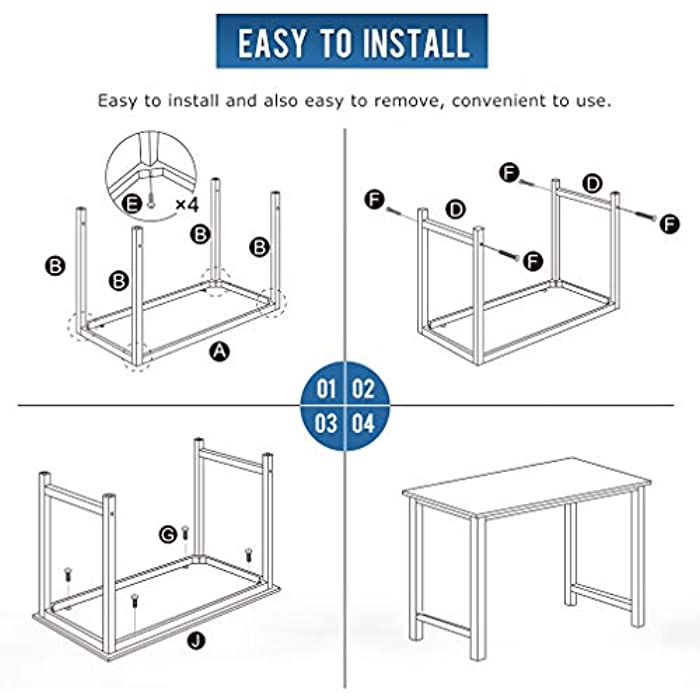 EASY TO INSTALL

Easy to install and also easy to remove, convenient to use.

E ×4
B
B
B
B
A

F
D
F
F
D
F

01 02
03 04

G
J